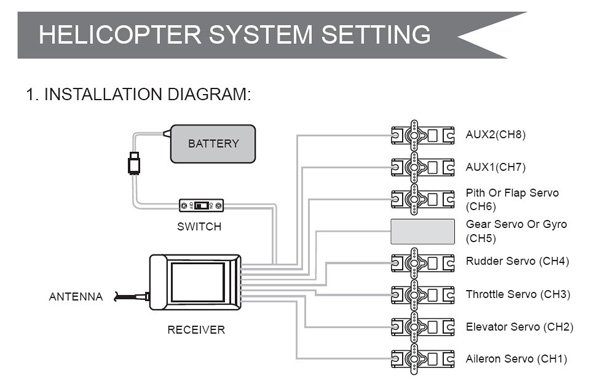 HELICOPTER SYSTEM SETTING

1. INSTALLATION DIAGRAM:

BATTERY

SWITCH

ANTENNA

RECEIVER

AUX2(CH8)

AUX1(CH7)

Pith Or Flap Servo (CH6)

Gear Servo Or Gyro (CH5)

Rudder Servo (CH4)

Throttle Servo (CH3)

Elevator Servo (CH2)

Aileron Servo (CH1)