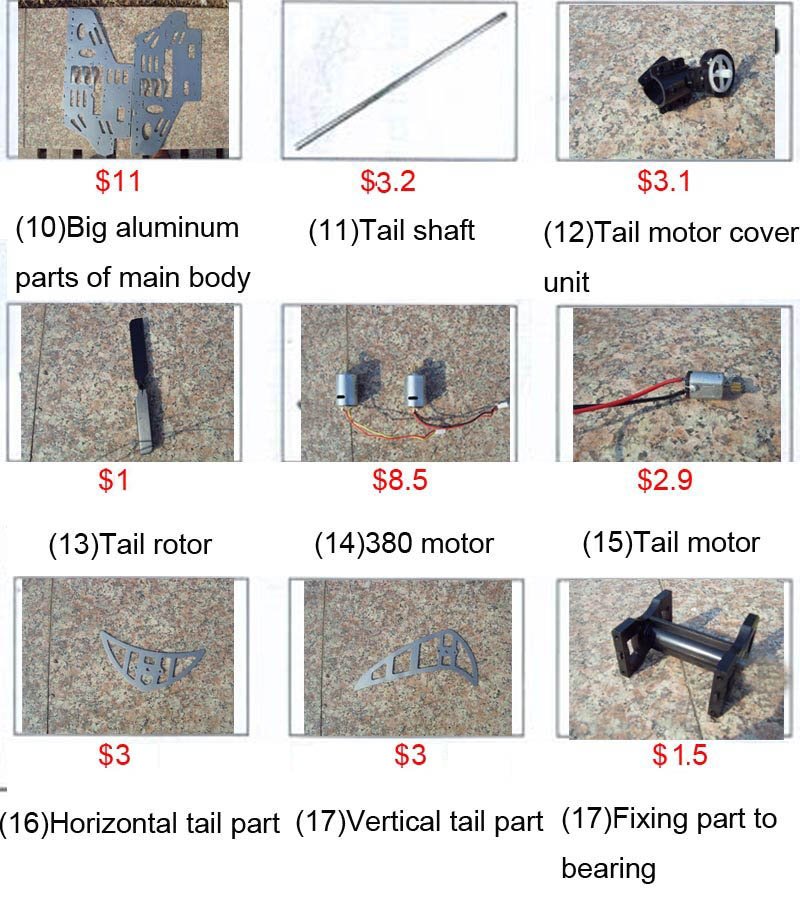 $11

(10)Big aluminum parts of main body

$3.2

(11)Tail shaft

$3.1

(12)Tail motor cover unit

$1

(13)Tail rotor

$8.5

(14)380 motor

$2.9

(15)Tail motor

$3

(16)Horizontal tail part

$3

(17)Vertical tail part

$1.5

(17)Fixing part to bearing