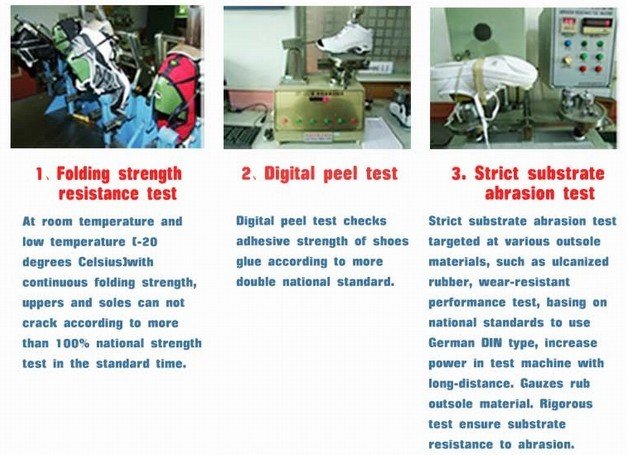 1、Folding strength resistance test

At room temperature and low temperature (-20 degrees Celsius)with continuous folding strength, uppers and soles can not crack according to more than 100% national strength test in the standard time.

2、Digital peel test

Digital peel test checks adhesive strength of shoes glue according to more double national standard.

3. Strict substrate abrasion test

Strict substrate abrasion test targeted at various outsole materials, such as ulcanized rubber, wear-resistant performance test, basing on national standards to use German DIN type, increase power in test machine with long-distance. Gauzes rub outsole material. Rigorous test ensure substrate resistance to abrasion.