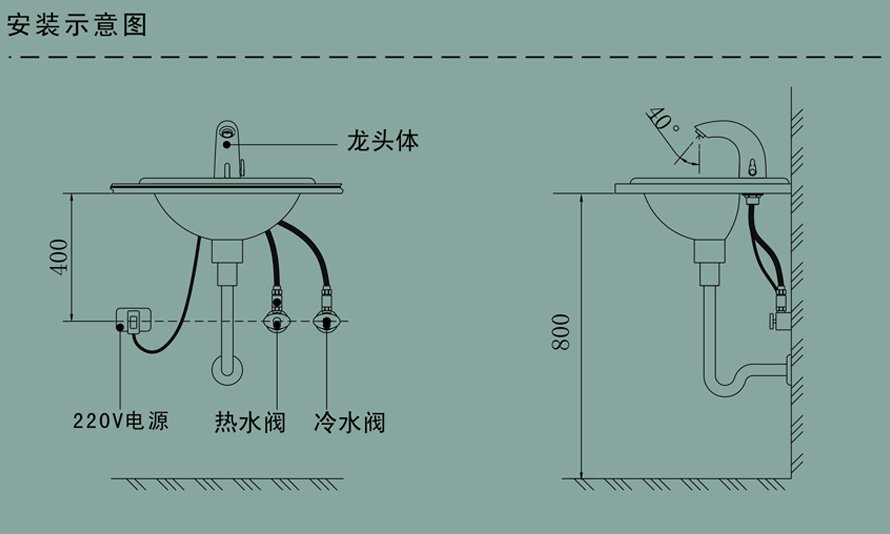 安装示意图

龙头体

400

220V电源

热水阀

冷水阀

40°

800