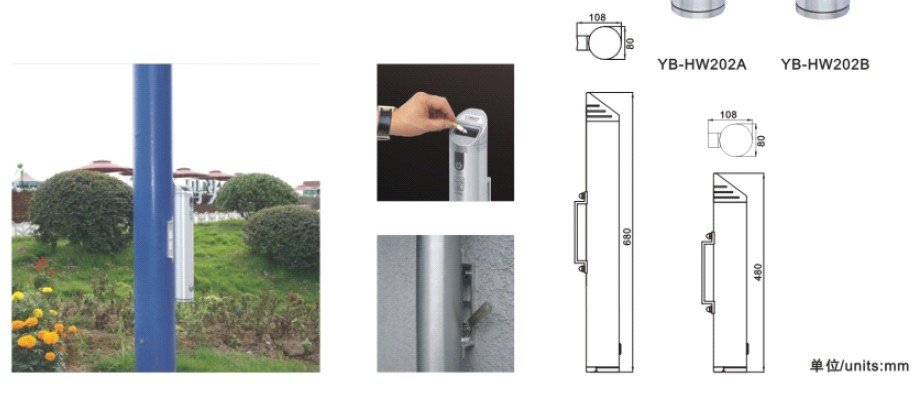 108

80

YB-HW202A

YB-HW202B

680

108

80

480

单位/units:mm