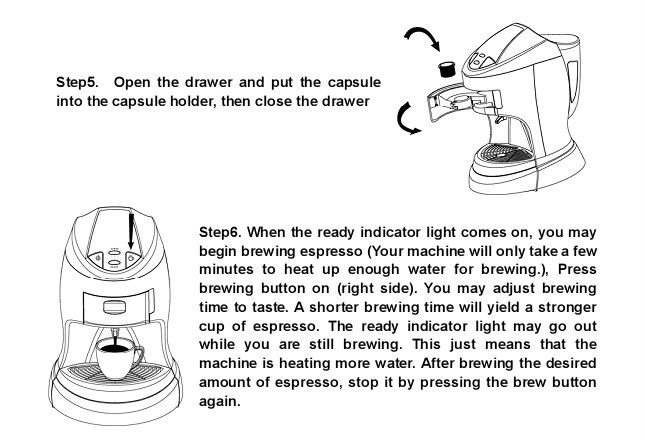 Step5. Open the drawer and put the capsule into the capsule holder, then close the drawer

Step6. When the ready indicator light comes on, you may begin brewing espresso (Your machine will only take a few minutes to heat up enough water for brewing.), Press brewing button on (right side). You may adjust brewing time to taste. A shorter brewing time will yield a stronger cup of espresso. The ready indicator light may go out while you are still brewing. This just means that the machine is heating more water. After brewing the desired amount of espresso, stop it by pressing the brew button again.