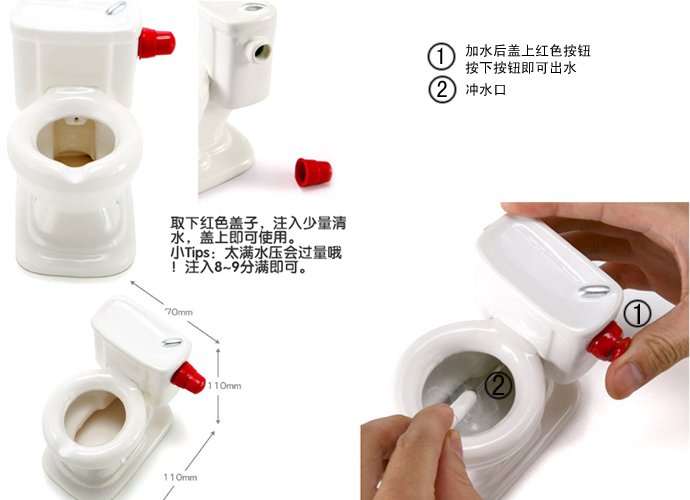 ① 加水后盖上红色按钮
按下按钮即可出水

② 冲水口

取下红色盖子，注入少量清水，盖上即可使用。
小Tips：太满水压会过量哦！注入8~9分满即可。

70mm

110mm

110mm

①

②