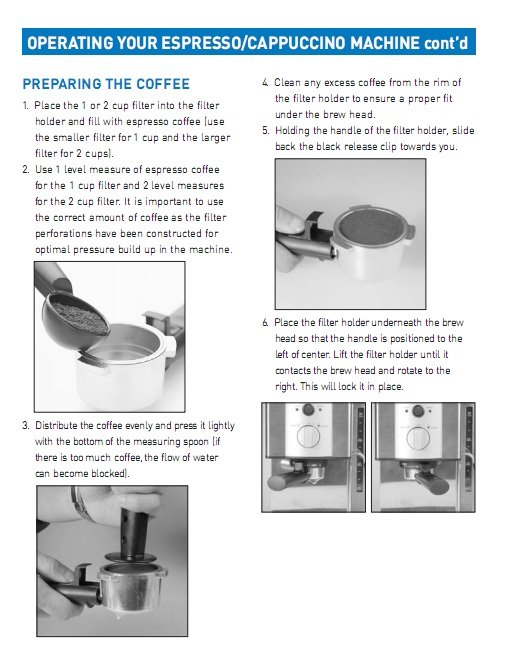 OPERATING YOUR ESPRESSO/CAPPUCCINO MACHINE cont'd

PREPARING THE COFFEE

1. Place the 1 or 2 cup filter into the filter holder and fill with espresso coffee (use the smaller filter for 1 cup and the larger filter for 2 cups).

2. Use 1 level measure of espresso coffee for the 1 cup filter and 2 level measures for the 2 cup filter. It is important to use the correct amount of coffee as the filter perforations have been constructed for optimal pressure build up in the machine.

3. Distribute the coffee evenly and press it lightly with the bottom of the measuring spoon (if there is too much coffee, the flow of water can become blocked).

4. Clean any excess coffee from the rim of the filter holder to ensure a proper fit under the brew head.

5. Holding the handle of the filter holder, slide back the black release clip towards you.

6. Place the filter holder underneath the brew head so that the handle is positioned to the left of center. Lift the filter holder until it contacts the brew head and rotate to the right. This will lock it in place.