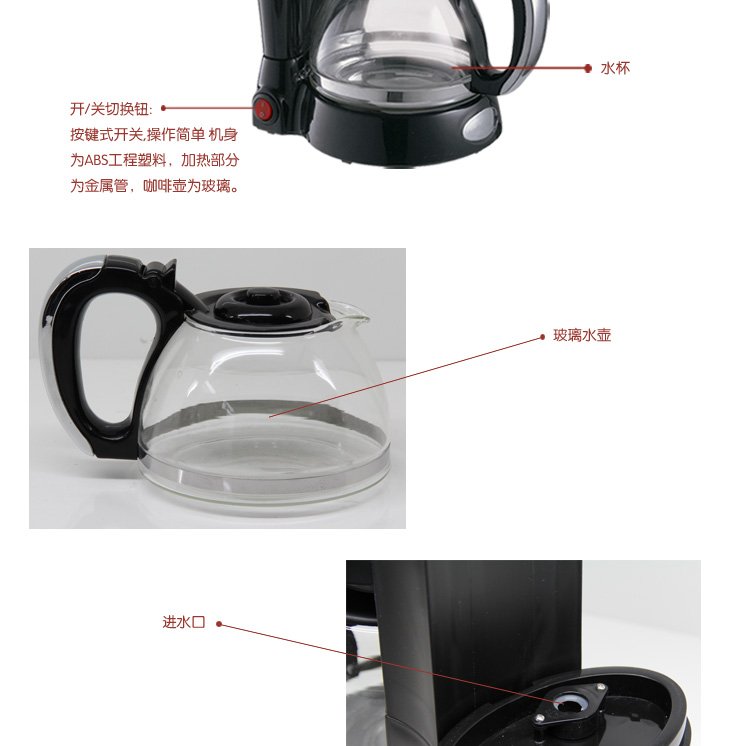 水杯

开/关切换钮:
按键式开关,操作简单 机身为ABS工程塑料，加热部分为金属管，咖啡壶为玻璃。

玻璃水壶

进水口