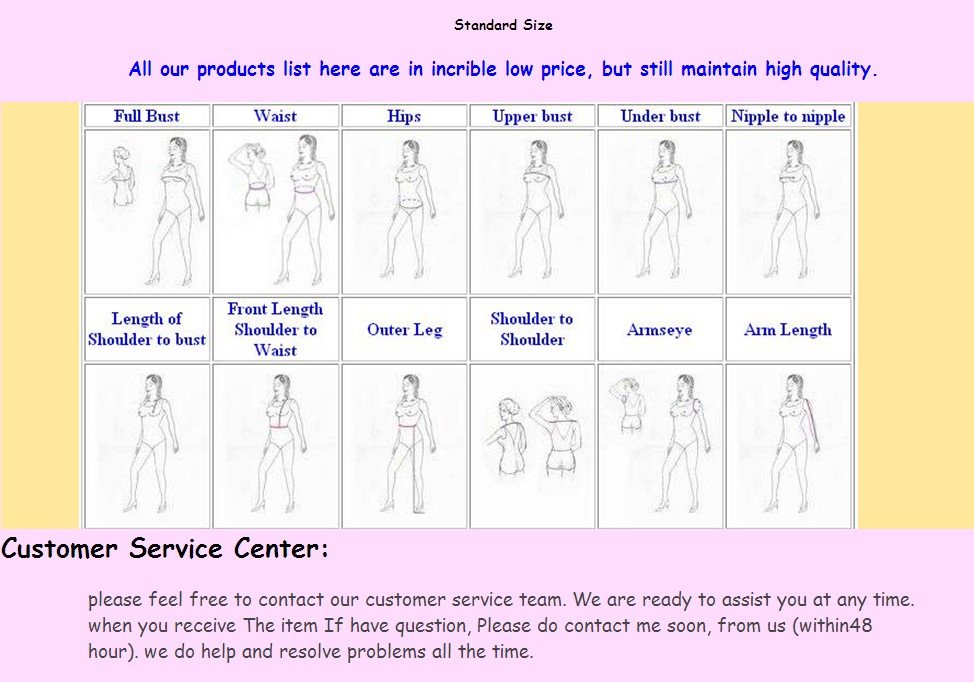 Standard Size

All our products list here are in incrible low price, but still maintain high quality.

| Full Bust | Waist | Hips | Upper bust | Under bust | Nipple to nipple |
|---|---|---|---|---|---|
| | | | | | |
| Length of Shoulder to bust | Front Length Shoulder to Waist | Outer Leg | Shoulder to Shoulder | Armseye | Arm Length |
| | | | | | |

Customer Service Center:

please feel free to contact our customer service team. We are ready to assist you at any time. when you receive The item If have question, Please do contact me soon, from us (within48 hour). we do help and resolve problems all the time.