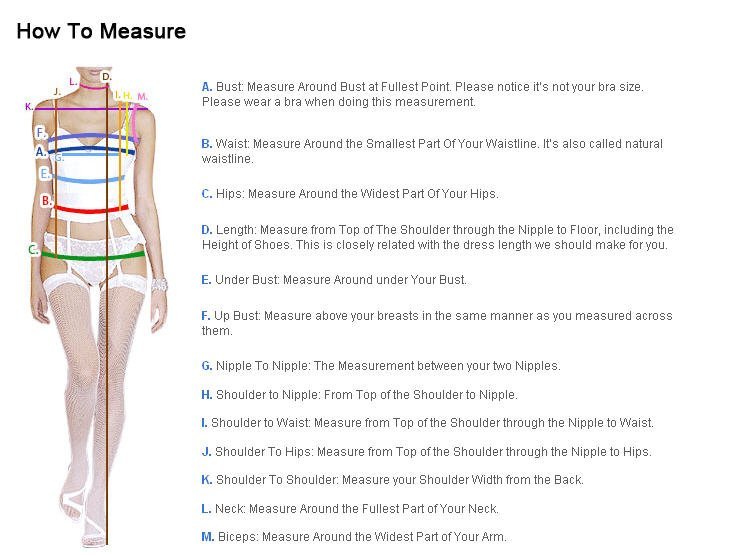 How To Measure

L. D. J. I. H. M. K. F. A. G. E. B. C.

A. Bust: Measure Around Bust at Fullest Point. Please notice it's not your bra size. Please wear a bra when doing this measurement.

B. Waist: Measure Around the Smallest Part Of Your Waistline. It's also called natural waistline.

C. Hips: Measure Around the Widest Part Of Your Hips.

D. Length: Measure from Top of The Shoulder through the Nipple to Floor, including the Height of Shoes. This is closely related with the dress length we should make for you.

E. Under Bust: Measure Around under Your Bust.

F. Up Bust: Measure above your breasts in the same manner as you measured across them.

G. Nipple To Nipple: The Measurement between your two Nipples.

H. Shoulder to Nipple: From Top of the Shoulder to Nipple.

I. Shoulder to Waist: Measure from Top of the Shoulder through the Nipple to Waist.

J. Shoulder To Hips: Measure from Top of the Shoulder through the Nipple to Hips.

K. Shoulder To Shoulder: Measure your Shoulder Width from the Back.

L. Neck: Measure Around the Fullest Part of Your Neck.

M. Biceps: Measure Around the Widest Part of Your Arm.