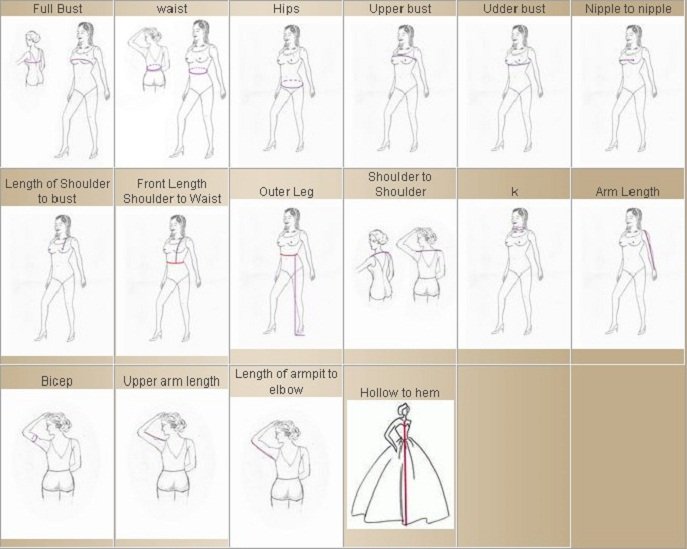 Full Bust

waist

Hips

Upper bust

Udder bust

Nipple to nipple

Length of Shoulder to bust

Front Length Shoulder to Waist

Outer Leg

Shoulder to Shoulder

k

Arm Length

Bicep

Upper arm length

Length of armpit to elbow

Hollow to hem