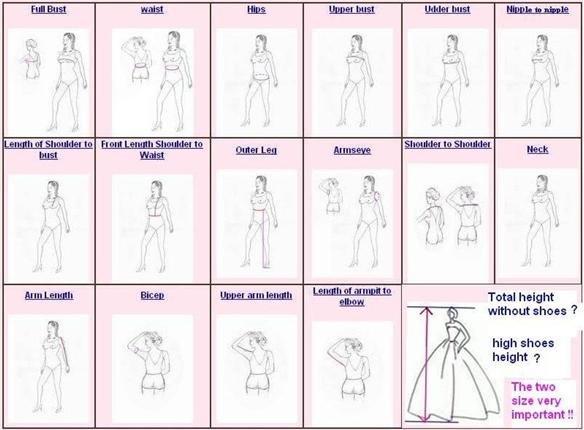 | Full Bust | waist | Hips | Upper bust | Udder bust | Nipple to nipple |
|---|---|---|---|---|---|
| Length of Shoulder to bust | Front Length Shoulder to Waist | Outer Leg | Armseye | Shoulder to Shoulder | Neck |
| Arm Length | Bicep | Upper arm length | Length of armpit to elbow | Total height without shoes ? high shoes height ? The two size very important !! | |