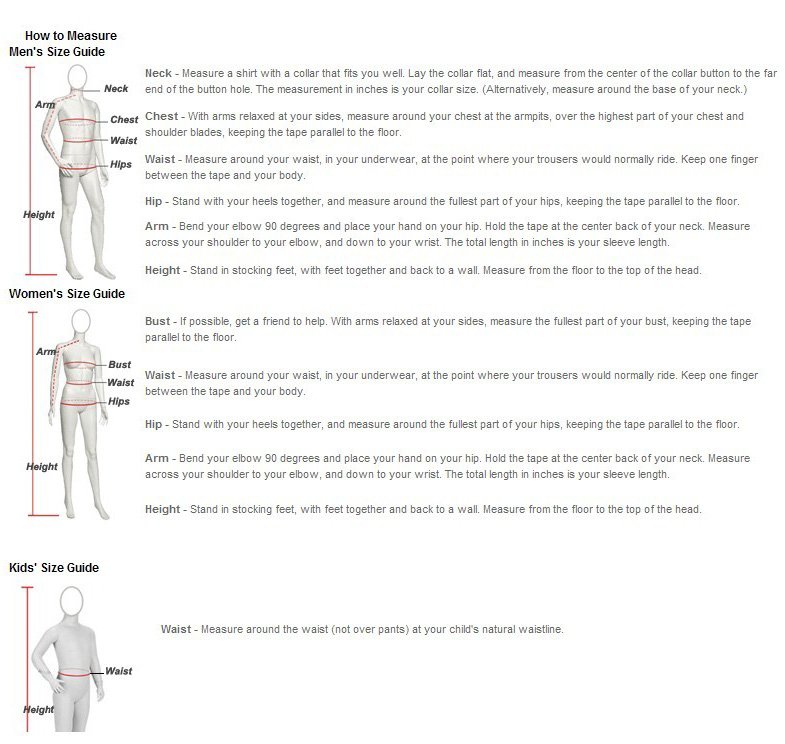 How to Measure
Men's Size Guide

Neck
Arm
Chest
Waist
Hips
Height

Neck - Measure a shirt with a collar that fits you well. Lay the collar flat, and measure from the center of the collar button to the far end of the button hole. The measurement in inches is your collar size. (Alternatively, measure around the base of your neck.)

Chest - With arms relaxed at your sides, measure around your chest at the armpits, over the highest part of your chest and shoulder blades, keeping the tape parallel to the floor.

Waist - Measure around your waist, in your underwear, at the point where your trousers would normally ride. Keep one finger between the tape and your body.

Hip - Stand with your heels together, and measure around the fullest part of your hips, keeping the tape parallel to the floor.

Arm - Bend your elbow 90 degrees and place your hand on your hip. Hold the tape at the center back of your neck. Measure across your shoulder to your elbow, and down to your wrist. The total length in inches is your sleeve length.

Height - Stand in stocking feet, with feet together and back to a wall. Measure from the floor to the top of the head.

Women's Size Guide

Arm
Bust
Waist
Hips
Height

Bust - If possible, get a friend to help. With arms relaxed at your sides, measure the fullest part of your bust, keeping the tape parallel to the floor.

Waist - Measure around your waist, in your underwear, at the point where your trousers would normally ride. Keep one finger between the tape and your body.

Hip - Stand with your heels together, and measure around the fullest part of your hips, keeping the tape parallel to the floor.

Arm - Bend your elbow 90 degrees and place your hand on your hip. Hold the tape at the center back of your neck. Measure across your shoulder to your elbow, and down to your wrist. The total length in inches is your sleeve length.

Height - Stand in stocking feet, with feet together and back to a wall. Measure from the floor to the top of the head.

Kids' Size Guide

Waist
Height

Waist - Measure around the waist (not over pants) at your child's natural waistline.