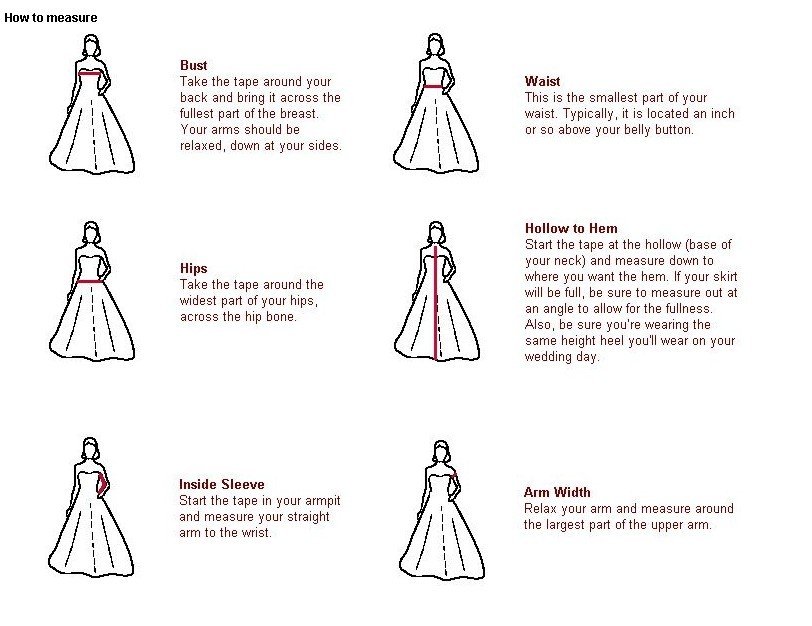 How to measure

Bust
Take the tape around your back and bring it across the fullest part of the breast. Your arms should be relaxed, down at your sides.

Waist
This is the smallest part of your waist. Typically, it is located an inch or so above your belly button.

Hips
Take the tape around the widest part of your hips, across the hip bone.

Hollow to Hem
Start the tape at the hollow (base of your neck) and measure down to where you want the hem. If your skirt will be full, be sure to measure out at an angle to allow for the fullness. Also, be sure you're wearing the same height heel you'll wear on your wedding day.

Inside Sleeve
Start the tape in your armpit and measure your straight arm to the wrist.

Arm Width
Relax your arm and measure around the largest part of the upper arm.