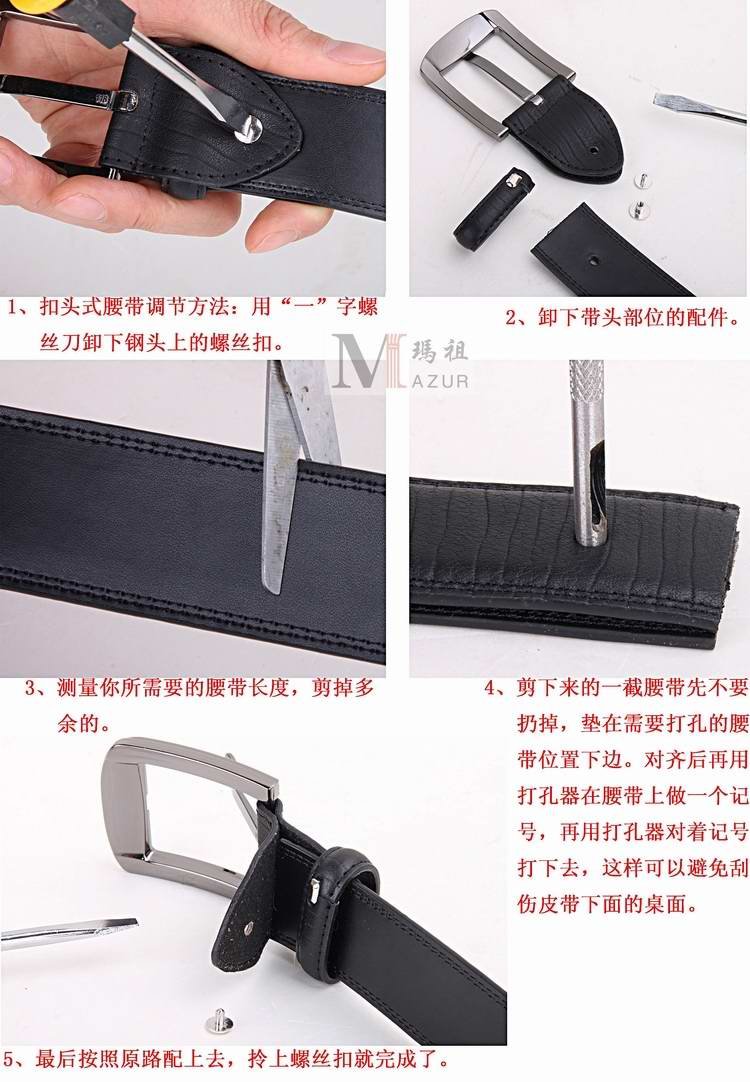 1、扣头式腰带调节方法：用“一”字螺丝刀卸下钢头上的螺丝扣。

2、卸下带头部位的配件。

M 瑪祖 AZUR

3、测量你所需要的腰带长度，剪掉多余的。

4、剪下来的一截腰带先不要扔掉，垫在需要打孔的腰带位置下边。对齐后再用打孔器在腰带上做一个记号，再用打孔器对着记号打下去，这样可以避免刮伤皮带下面的桌面。

5、最后按照原路配上去，拎上螺丝扣就完成了。