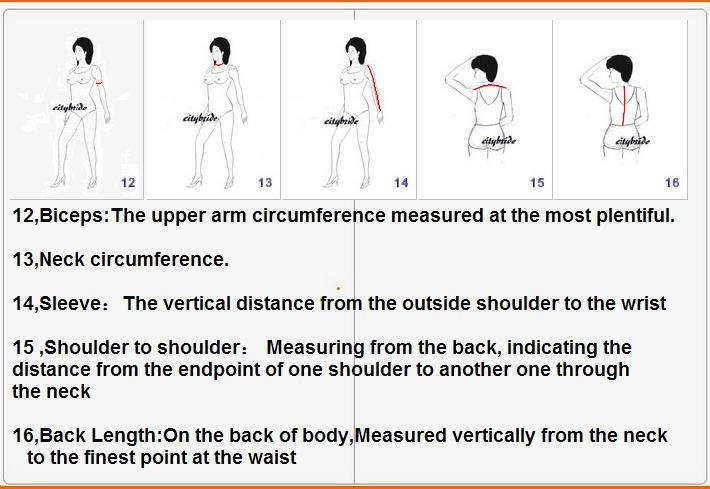 citybride
12

citybride
13

citybride
14

citybride
15

citybride
16

12,Biceps:The upper arm circumference measured at the most plentiful.

13,Neck circumference.

14,Sleeve： The vertical distance from the outside shoulder to the wrist

15 ,Shoulder to shoulder： Measuring from the back, indicating the distance from the endpoint of one shoulder to another one through the neck

16,Back Length:On the back of body,Measured vertically from the neck to the finest point at the waist