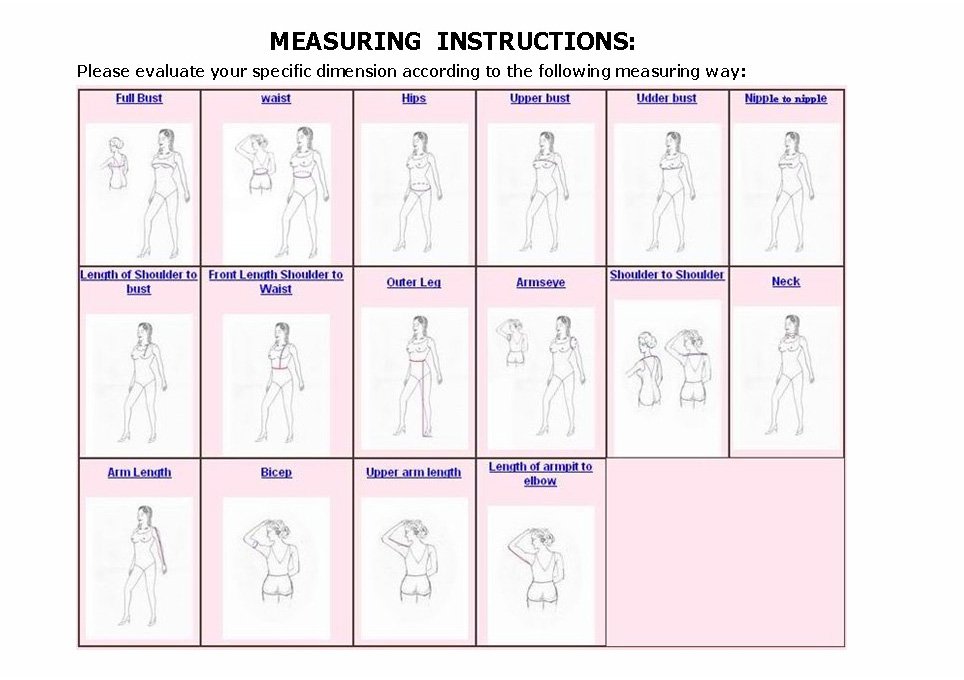 MEASURING INSTRUCTIONS:

Please evaluate your specific dimension according to the following measuring way:

| Full Bust | waist | Hips | Upper bust | Udder bust | Nipple to nipple |
|---|---|---|---|---|---|
| Length of Shoulder to bust | Front Length Shoulder to Waist | Outer Leg | Armseye | Shoulder to Shoulder | Neck |
| Arm Length | Bicep | Upper arm length | Length of armpit to elbow | | |