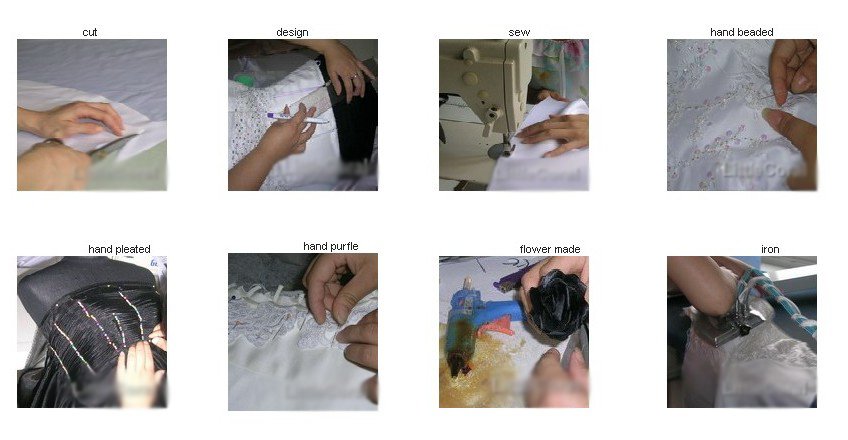 cut

design

sew

hand beaded

hand pleated

hand purfle

flower made

iron