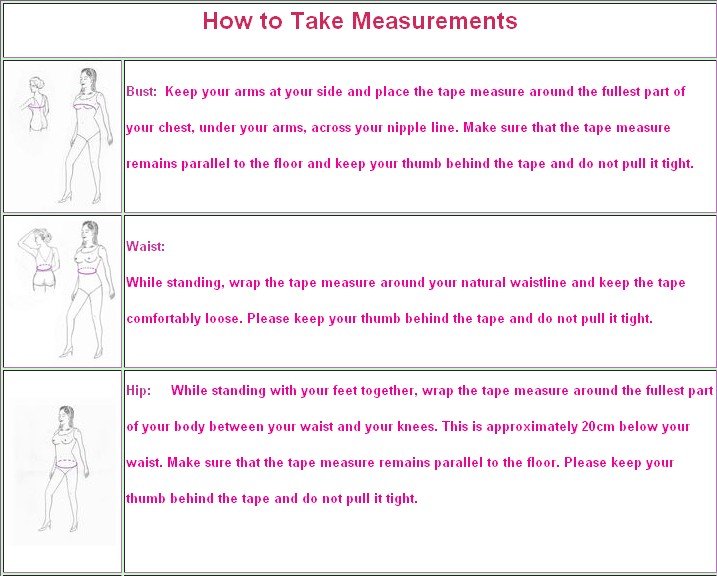 How to Take Measurements

Bust: Keep your arms at your side and place the tape measure around the fullest part of your chest, under your arms, across your nipple line. Make sure that the tape measure remains parallel to the floor and keep your thumb behind the tape and do not pull it tight.

Waist:

While standing, wrap the tape measure around your natural waistline and keep the tape comfortably loose. Please keep your thumb behind the tape and do not pull it tight.

Hip: While standing with your feet together, wrap the tape measure around the fullest part of your body between your waist and your knees. This is approximately 20cm below your waist. Make sure that the tape measure remains parallel to the floor. Please keep your thumb behind the tape and do not pull it tight.